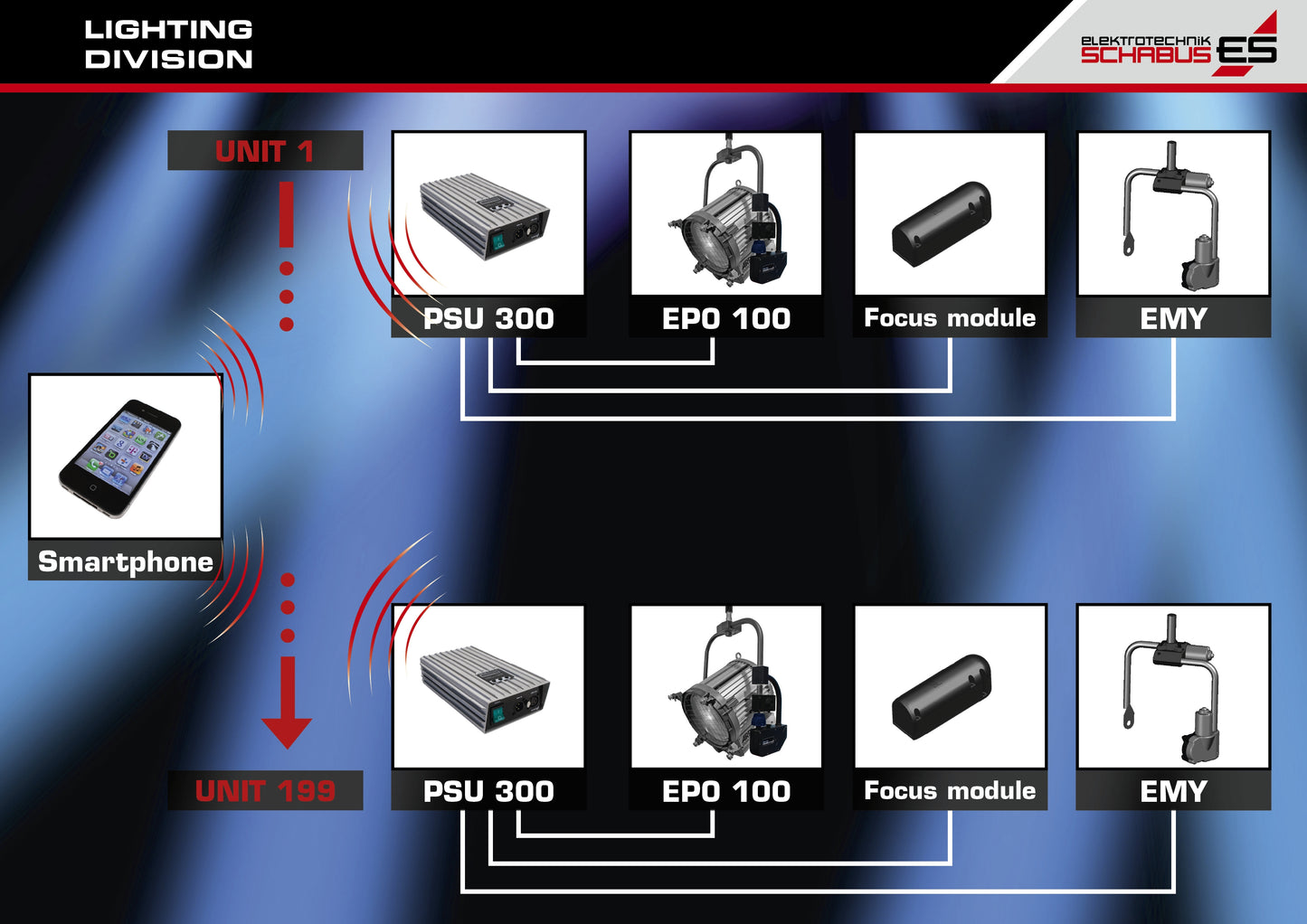 LIGHTING DIVISION

elektrotechnik SCHABUS ES

UNIT 1

PSU 300

EPO 100

Focus module

EMY

Smartphone

UNIT 199

PSU 300

EPO 100

Focus module

EMY