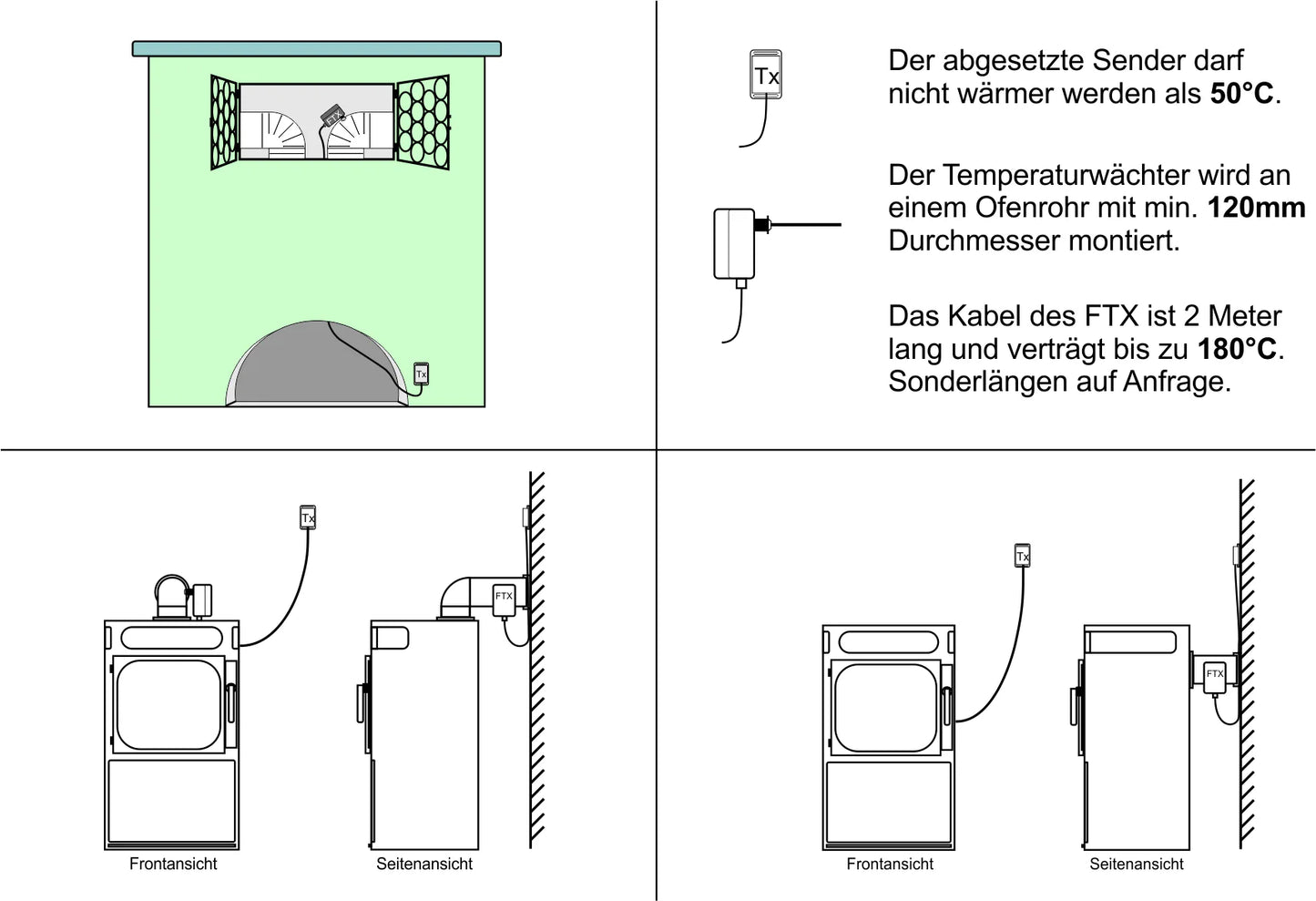 FTX

Tx

Tx

Der abgesetzte Sender darf nicht wärmer werden als **50°C**.

Der Temperaturwächter wird an einem Ofenrohr mit min. **120mm** Durchmesser montiert.

Das Kabel des FTX ist 2 Meter lang und verträgt bis zu **180°C**. Sonderlängen auf Anfrage.

Tx

FTX

Frontansicht

Seitenansicht

Tx

FTX

Frontansicht

Seitenansicht