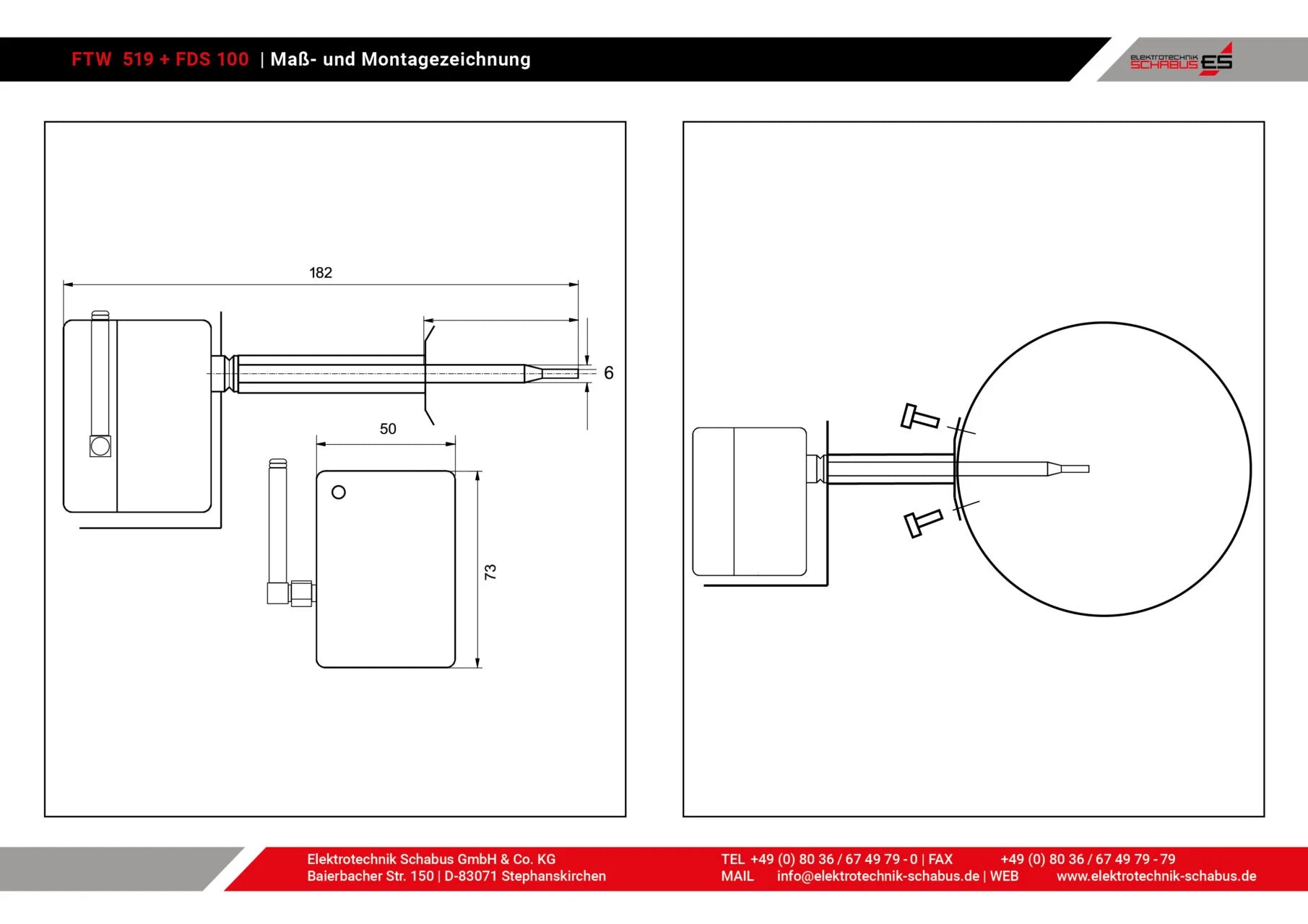 FTW 519 + FDS 100 | Maß- und Montagezeichnung

ELEKTROTECHNIK SCHABUS ES

182

6

50

73

Elektrotechnik Schabus GmbH & Co. KG
Baierbacher Str. 150 | D-83071 Stephanskirchen

TEL +49 (0) 80 36 / 67 49 79 - 0 | FAX +49 (0) 80 36 / 67 49 79 - 79
MAIL info@elektrotechnik-schabus.de | WEB www.elektrotechnik-schabus.de