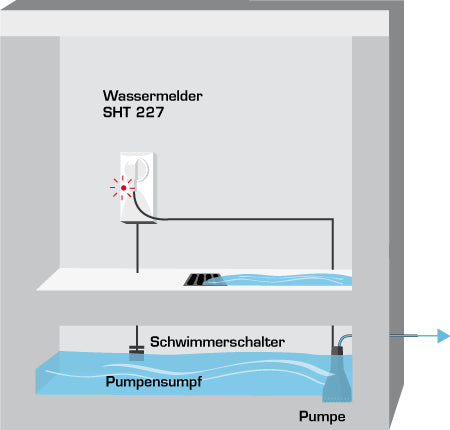 Wassermelder
SHT 227

Schwimmerschalter

Pumpensumpf

Pumpe