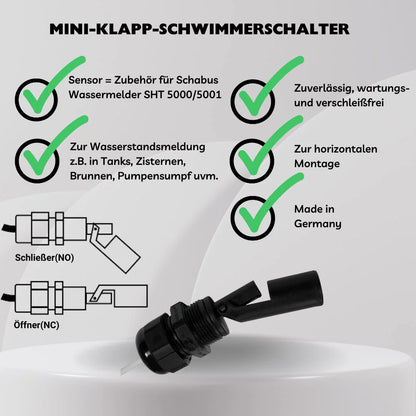 MINI-KLAPP-SCHWIMMERSCHALTER

Sensor = Zubehör für Schabus Wassermelder SHT 5000/5001

Zur Wasserstandsmeldung z.B. in Tanks, Zisternen, Brunnen, Pumpensumpf uvm.

Zuverlässig, wartungs- und verschleißfrei

Zur horizontalen Montage

Made in Germany

Schließer(NO)

Öffner(NC)