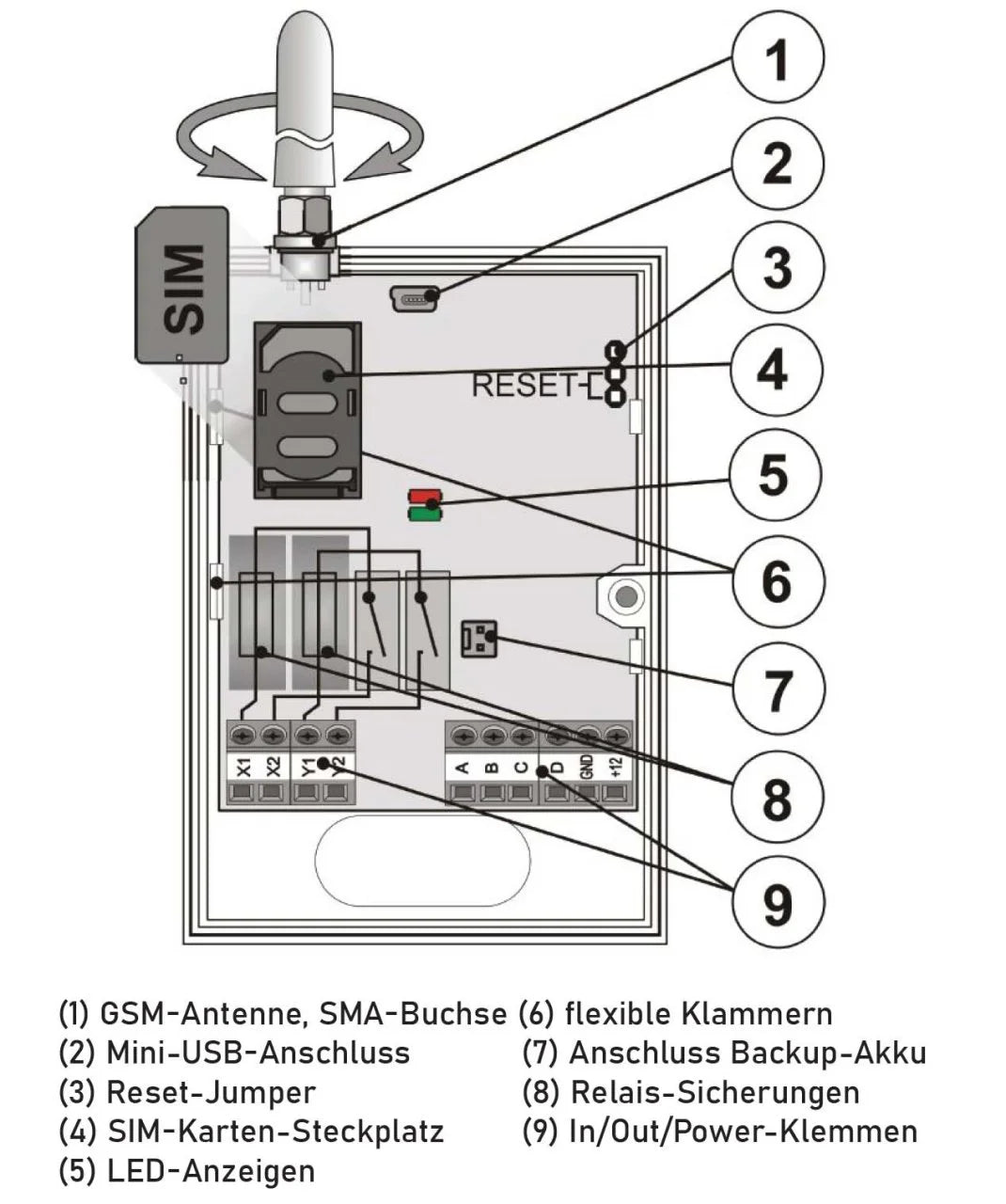 1
2
3
4
5
6
7
8
9

SIM

RESET

X1 X2 Y1 Y2 A B C D GND +12

(1) GSM-Antenne, SMA-Buchse
(2) Mini-USB-Anschluss
(3) Reset-Jumper
(4) SIM-Karten-Steckplatz
(5) LED-Anzeigen

(6) flexible Klammern
(7) Anschluss Backup-Akku
(8) Relais-Sicherungen
(9) In/Out/Power-Klemmen